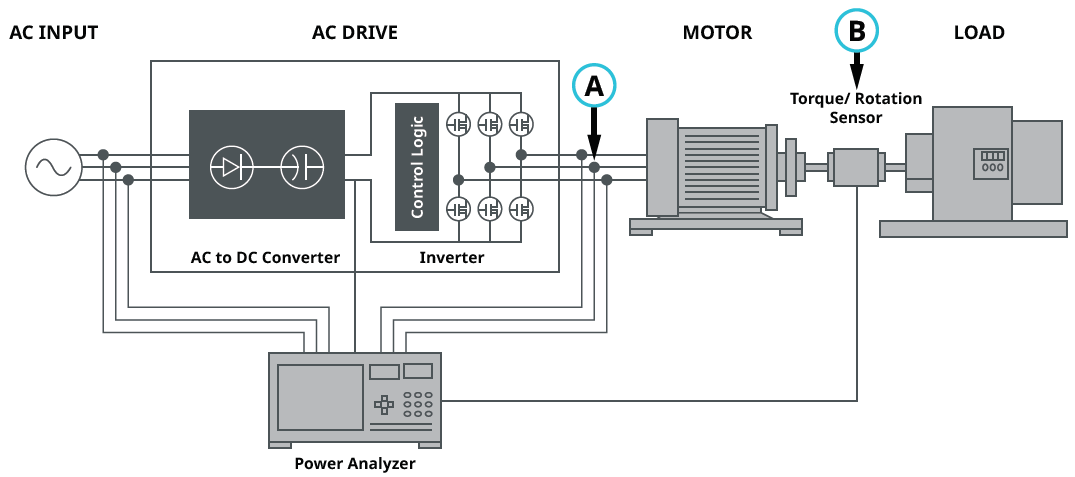 AC INPUT

AC DRIVE

MOTOR

B

LOAD

A

Torque/ Rotation Sensor

Control Logic

AC to DC Converter

Inverter

Power Analyzer